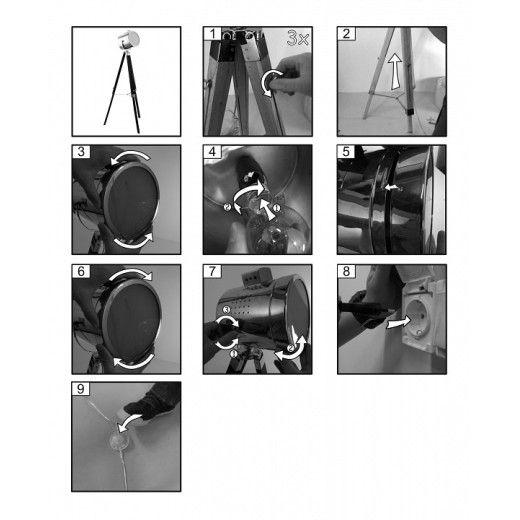 1
3x
2
3
4
2
1
5
6
7
3
1
2
8
9