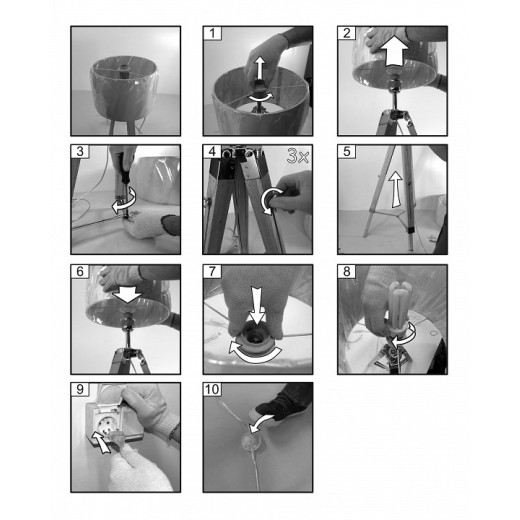 1

2

3

4

3x

5

6

7

8

9

10