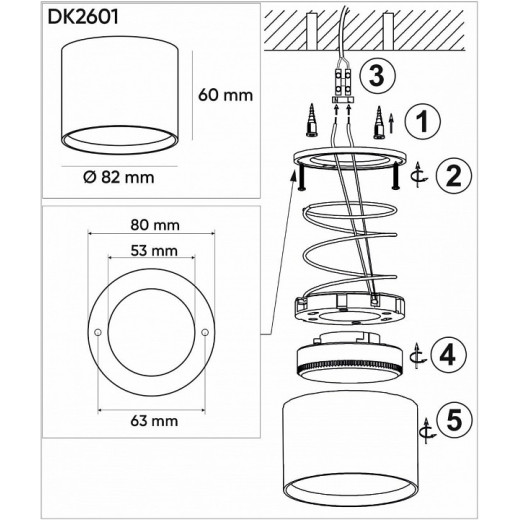 DK2601

60 mm

Ø 82 mm

80 mm

53 mm

63 mm

3

1

2

4

5