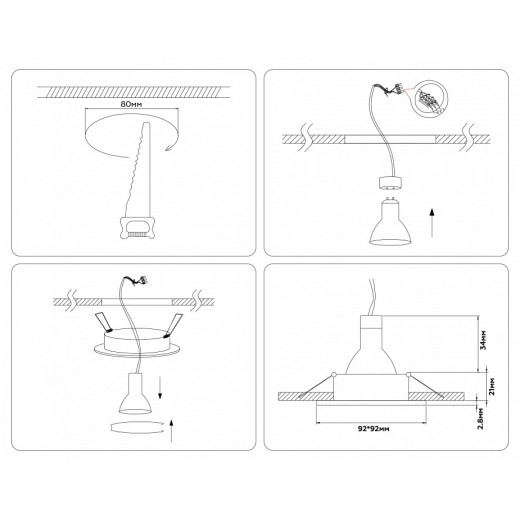 80мм

34мм

21мм

2.8мм

92*92мм