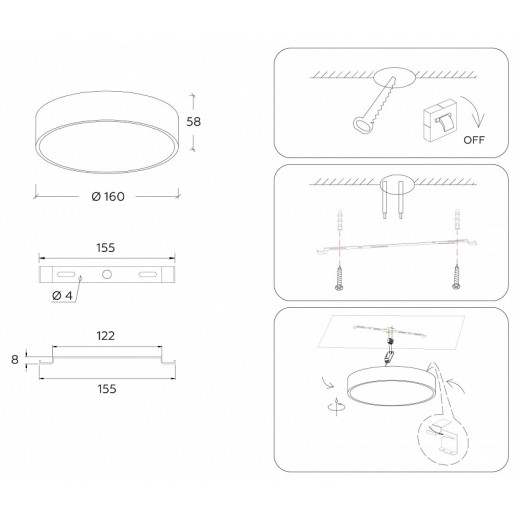 58

Ø 160

155

Ø 4

122

8

155

OFF