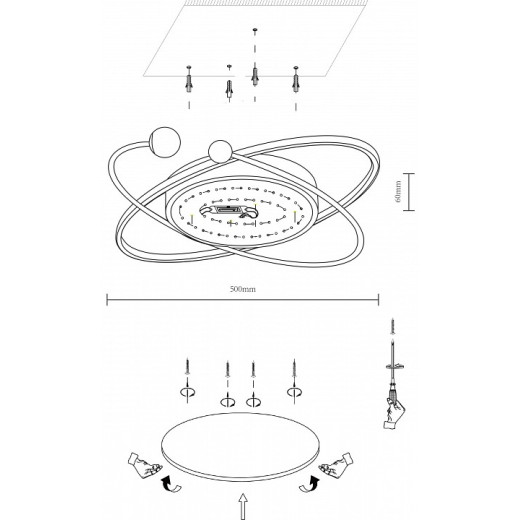 60mm

500mm