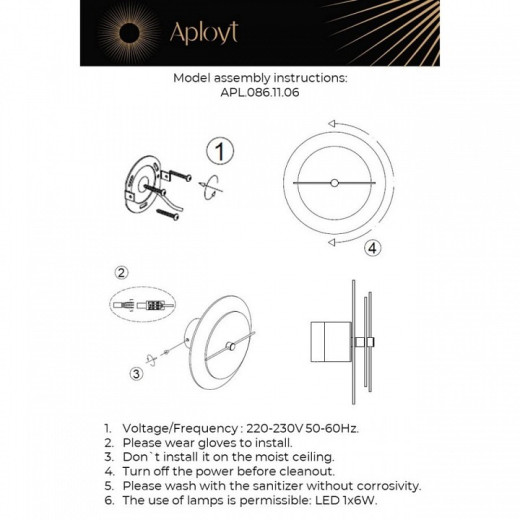 Aployt

Model assembly instructions:
APL.086.11.06

1

4

2

3

1. Voltage/Frequency : 220-230V 50-60Hz.
2. Please wear gloves to install.
3. Don`t install it on the moist ceiling.
4. Turn off the power before cleanout.
5. Please wash with the sanitizer without corrosivity.
6. The use of lamps is permissible: LED 1x6W.