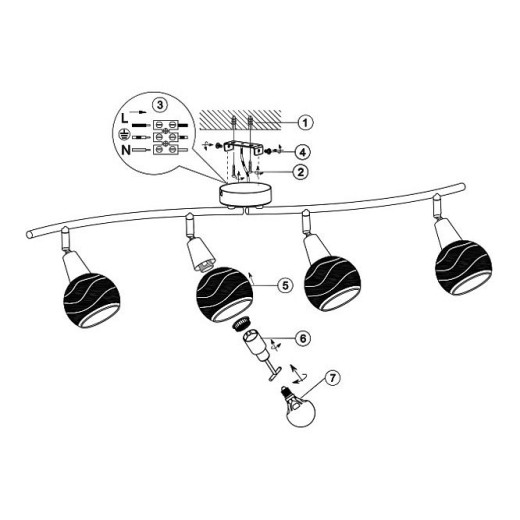 3
L
N
1
4
2
5
6
7