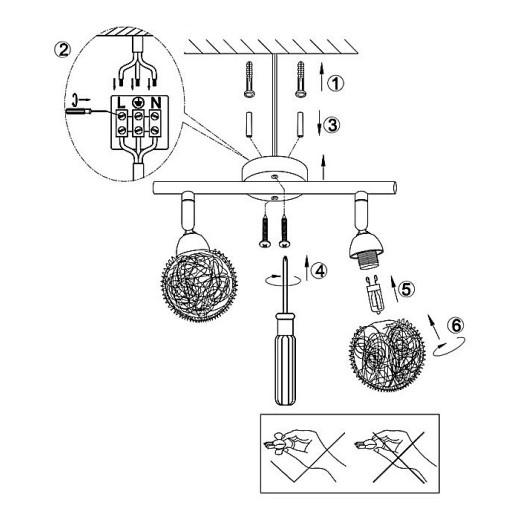 2
L
N
1
3
4
5
6