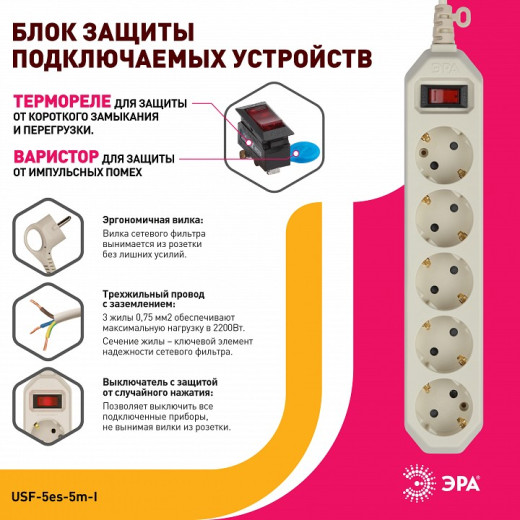 БЛОК ЗАЩИТЫ ПОДКЛЮЧАЕМЫХ УСТРОЙСТВ

ТЕРМОРЕЛЕ ДЛЯ ЗАЩИТЫ ОТ КОРОТКОГО ЗАМЫКАНИЯ И ПЕРЕГРУЗКИ.

ВАРИСТОР ДЛЯ ЗАЩИТЫ ОТ ИМПУЛЬСНЫХ ПОМЕХ

ЭРА

Эргономичная вилка:
Вилка сетевого фильтра вынимается из розетки без лишних усилий.

Трехжильный провод с заземлением:
3 жилы 0,75 мм2 обеспечивают максимальную нагрузку в 2200Вт.
Сечение жилы – ключевой элемент надежности сетевого фильтра.

Выключатель с защитой от случайного нажатия:
Позволяет выключить все подключенные приборы, не вынимая вилки из розетки.

USF-5es-5m-I

ЭРА