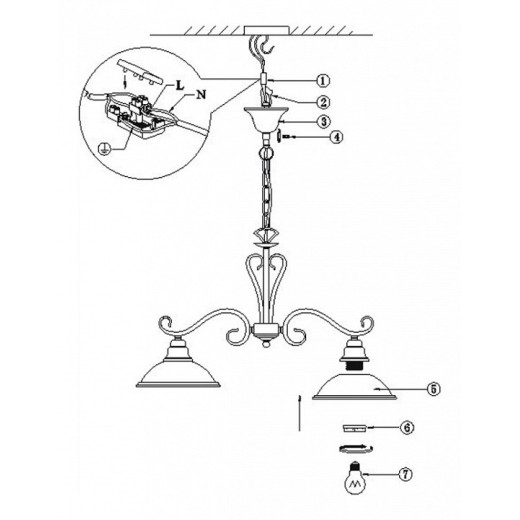 L
N
1
2
3
4
5
6
7