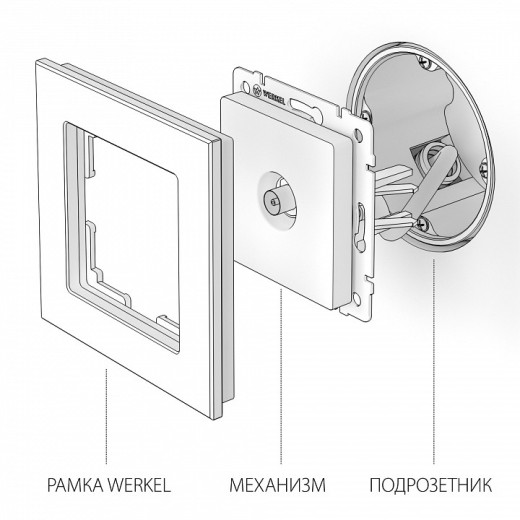 WERKEL

РАМКА WERKEL

МЕХАНИЗМ

ПОДРОЗЕТНИК