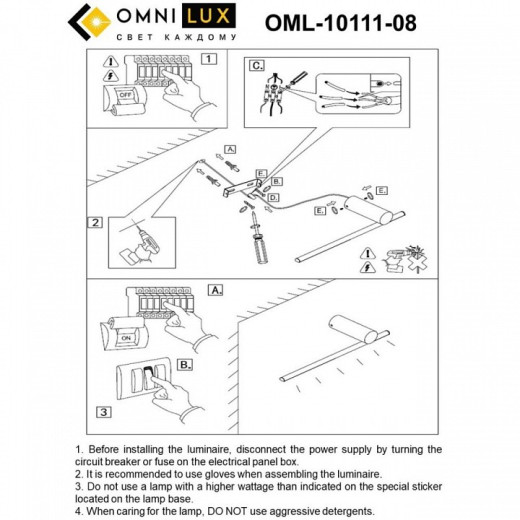 OMNI LUX
СВЕТ КАЖДОМУ

OML-10111-08

1

OFF

C.

A.

E.

B.

D.

E.

E.

2

A.

ON

B.

3

1. Before installing the luminaire, disconnect the power supply by turning the circuit breaker or fuse on the electrical panel box.
2. It is recommended to use gloves when assembling the luminaire.
3. Do not use a lamp with a higher wattage than indicated on the special sticker located on the lamp base.
4. When caring for the lamp, DO NOT use aggressive detergents.