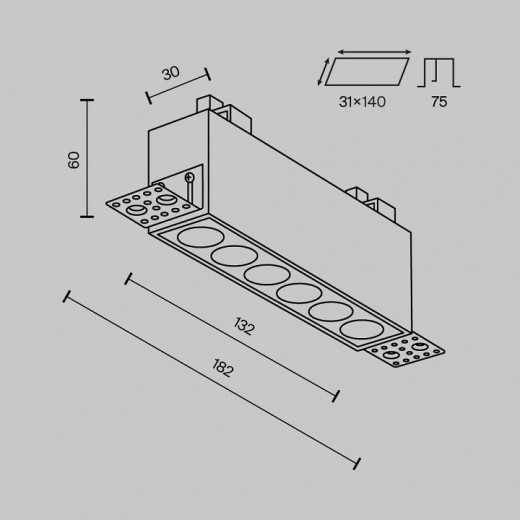 30

31×140

75

60

132

182