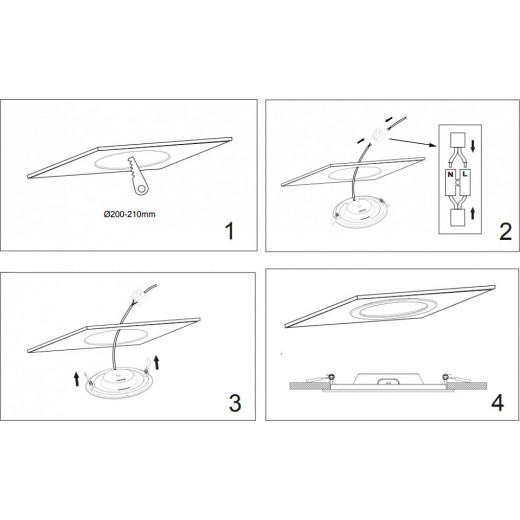 Ø200-210mm

1

N L

2

3

4