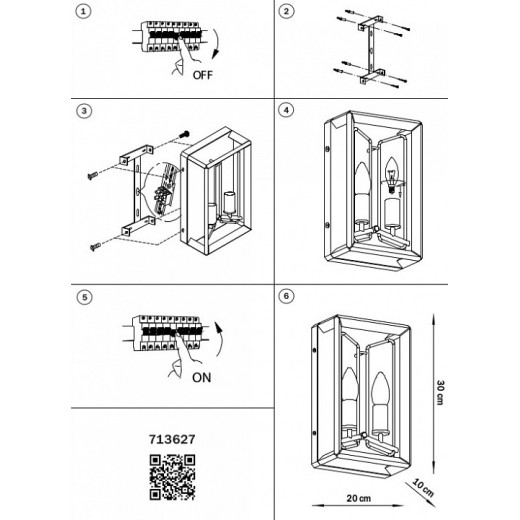 1

OFF

2

3

4

5

ON

6

30 cm

10 cm

20 cm

713627