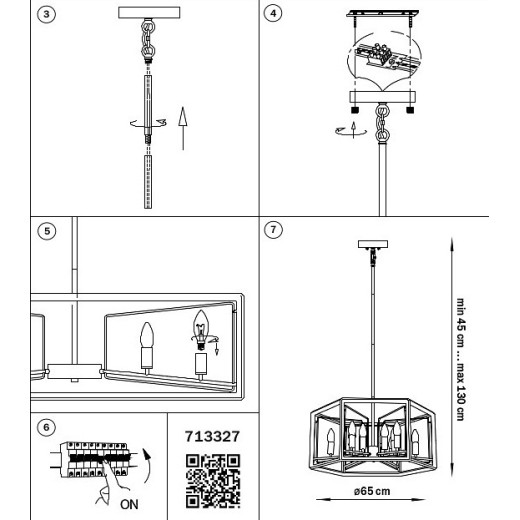 3

4

5

7

min 45 cm ... max 130 cm

ø65 cm

6

ON

713327