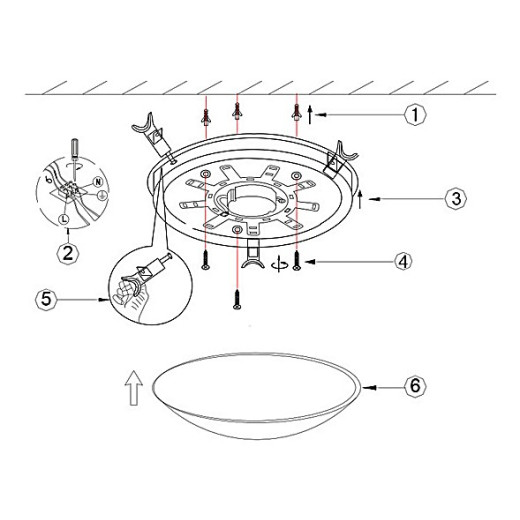 1
N
L
2
3
4
5
6