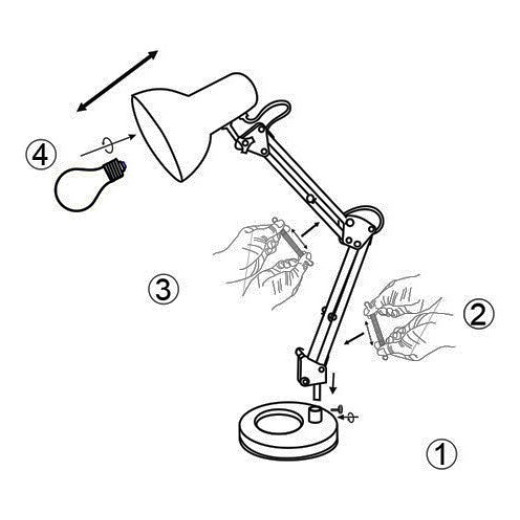 ④
③
②
①