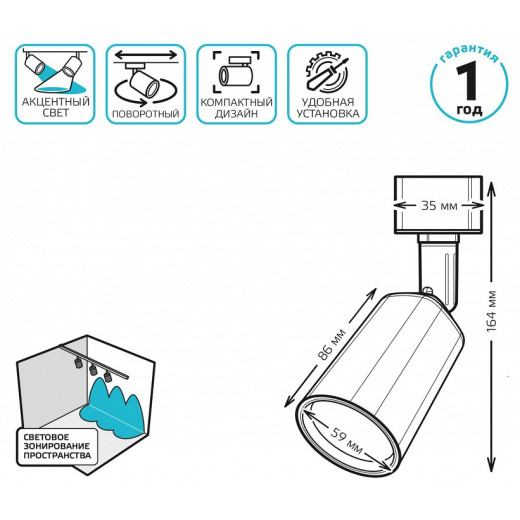 АКЦЕНТНЫЙ СВЕТ

ПОВОРОТНЫЙ

КОМПАКТНЫЙ ДИЗАЙН

УДОБНАЯ УСТАНОВКА

гарантия
1
год

35 мм

164 мм

86 мм

59 мм

СВЕТОВОЕ ЗОНИРОВАНИЕ ПРОСТРАНСТВА