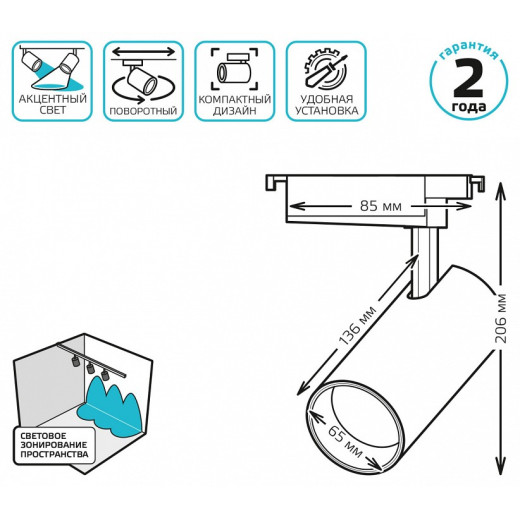 АКЦЕНТНЫЙ СВЕТ

ПОВОРОТНЫЙ

КОМПАКТНЫЙ ДИЗАЙН

УДОБНАЯ УСТАНОВКА

гарантия
2
года

85 мм

136 мм

206 мм

65 мм

СВЕТОВОЕ ЗОНИРОВАНИЕ ПРОСТРАНСТВА