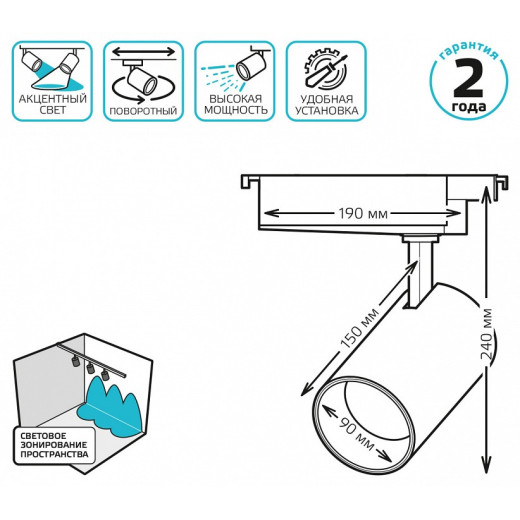 АКЦЕНТНЫЙ СВЕТ

ПОВОРОТНЫЙ

ВЫСОКАЯ МОЩНОСТЬ

УДОБНАЯ УСТАНОВКА

гарантия
2
года

190 мм

150 мм

240 мм

90 мм

СВЕТОВОЕ ЗОНИРОВАНИЕ ПРОСТРАНСТВА