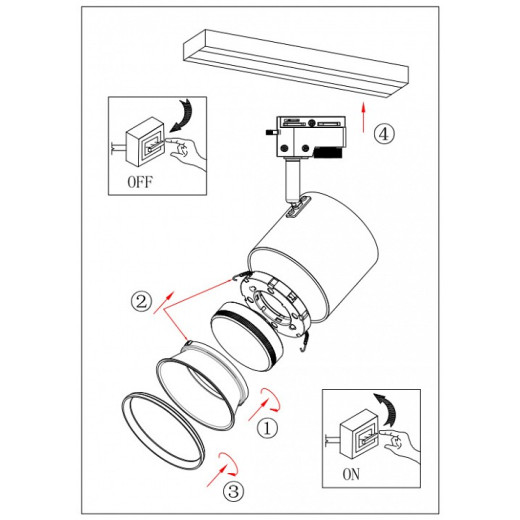 OFF

④

②

①

③

ON