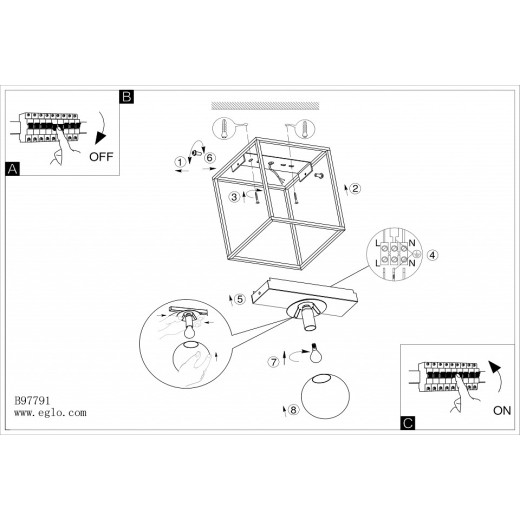 B

OFF

A

1
6
3
2

L
N
L
N
4

5

7

8

B97791
www.eglo.com

ON

C