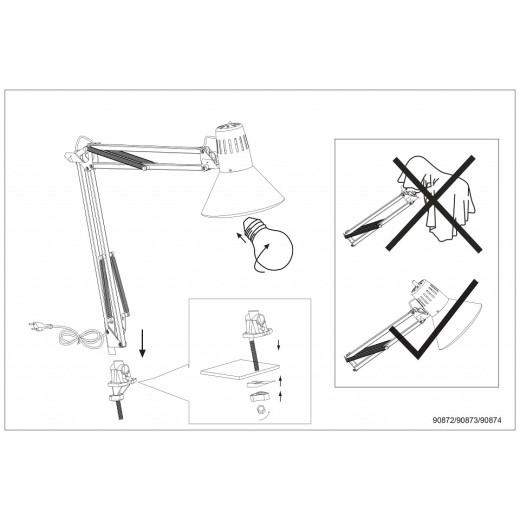 90872/90873/90874