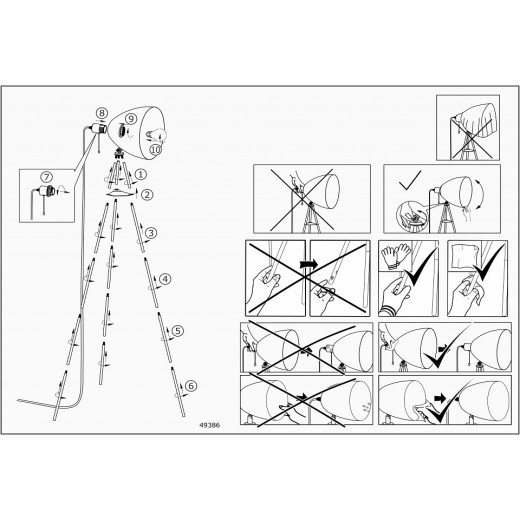 8
9
10
7
1
2
3
4
5
6
49386