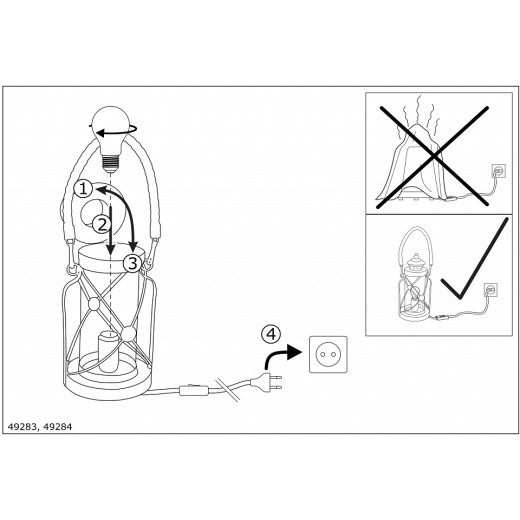 1
2
3
4
49283, 49284