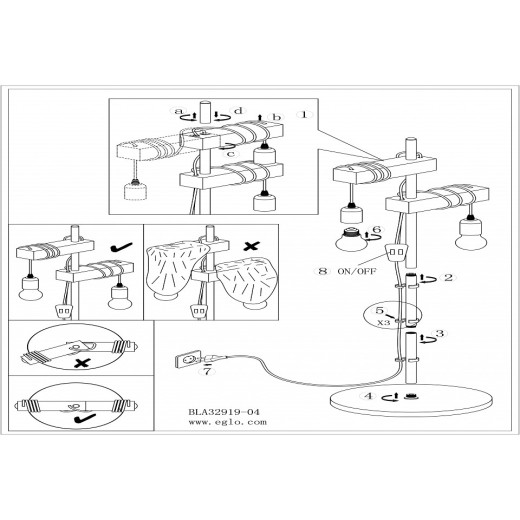 a d b 1
c
6
8 ON/OFF
2
5
X3
3
7
4
BLA32919-04
www.eglo.com