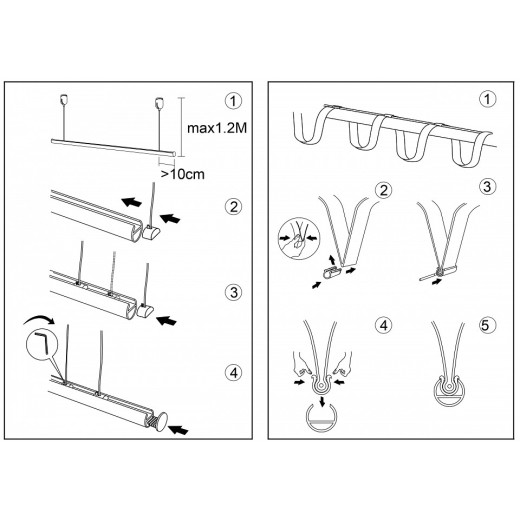 1
max1.2M
>10cm
2
3
4

1
2
3
4
5