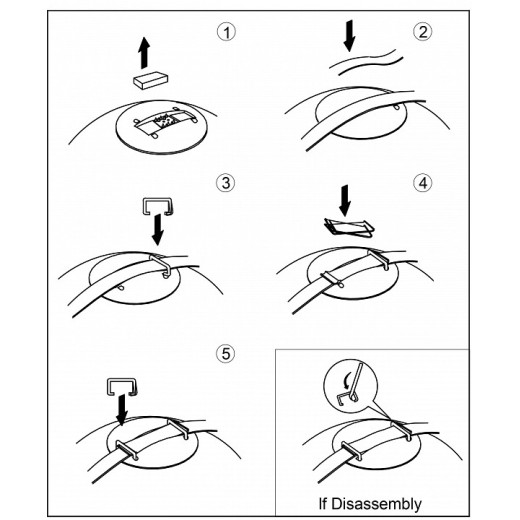 ①
②
③
④
⑤
If Disassembly