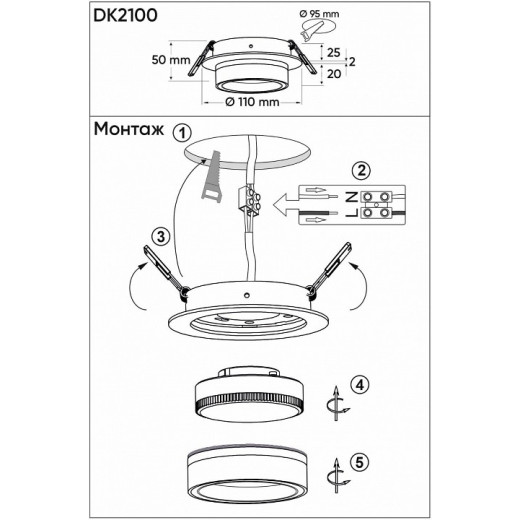 DK2100

Ø 95 mm

50 mm

25

2

20

Ø 110 mm

Монтаж

1

2

N

L

3

4

5