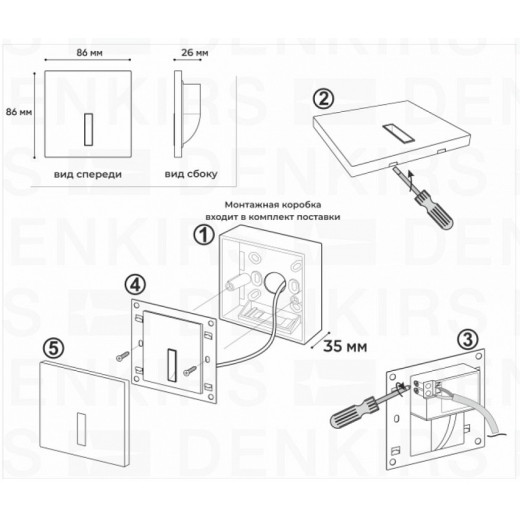 86 мм

26 мм

86 мм

вид спереди

вид сбоку

2

Монтажная коробка входит в комплект поставки

1

4

35 мм

5

3

DENKIRS