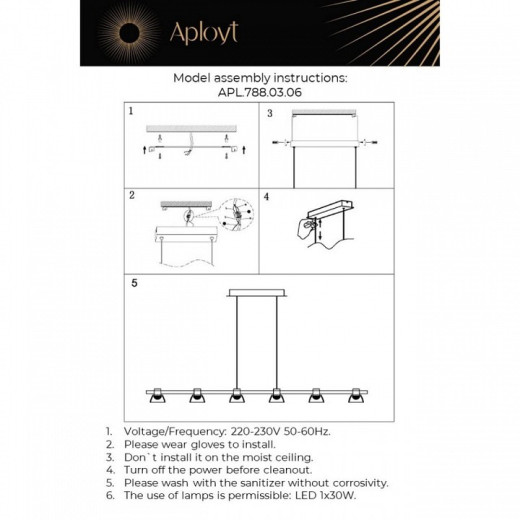 Aployt

Model assembly instructions:
APL.788.03.06

1

3

2

4

5

1. Voltage/Frequency: 220-230V 50-60Hz.
2. Please wear gloves to install.
3. Don`t install it on the moist ceiling.
4. Turn off the power before cleanout.
5. Please wash with the sanitizer without corrosivity.
6. The use of lamps is permissible: LED 1x30W.