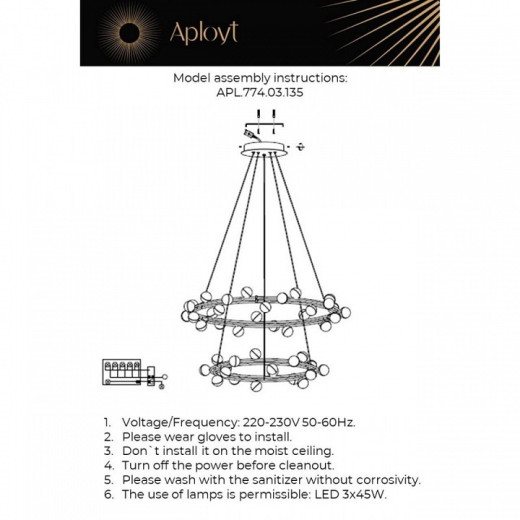 Aployt

Model assembly instructions:
APL.774.03.135

1. Voltage/Frequency: 220-230V 50-60Hz.
2. Please wear gloves to install.
3. Don`t install it on the moist ceiling.
4. Turn off the power before cleanout.
5. Please wash with the sanitizer without corrosivity.
6. The use of lamps is permissible: LED 3x45W.