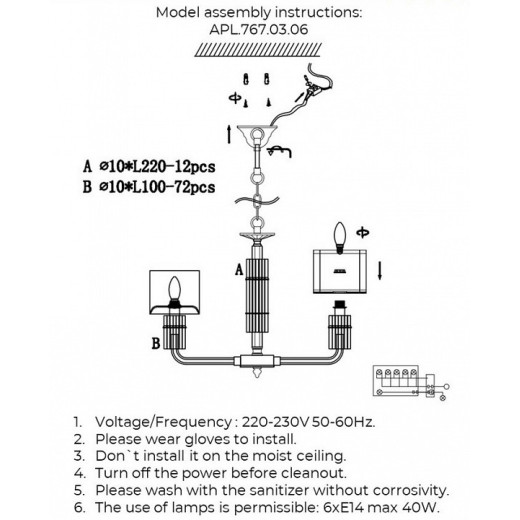 Model assembly instructions:
APL.767.03.06

A ⌀10*L220-12pcs
B ⌀10*L100-72pcs

A

B

1. Voltage/Frequency : 220-230V 50-60Hz.
2. Please wear gloves to install.
3. Don`t install it on the moist ceiling.
4. Turn off the power before cleanout.
5. Please wash with the sanitizer without corrosivity.
6. The use of lamps is permissible: 6xE14 max 40W.