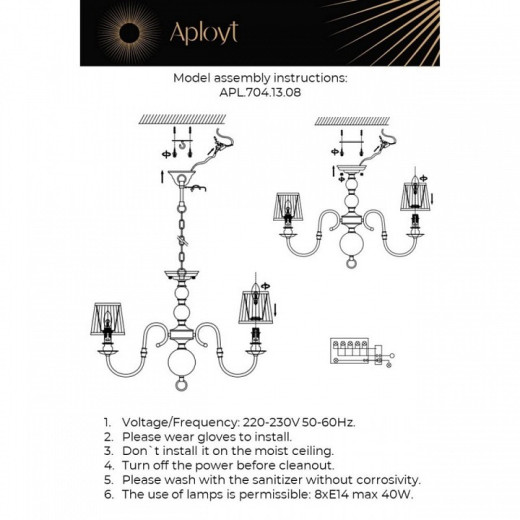 Aployt

Model assembly instructions:
APL.704.13.08

1. Voltage/Frequency: 220-230V 50-60Hz.
2. Please wear gloves to install.
3. Don`t install it on the moist ceiling.
4. Turn off the power before cleanout.
5. Please wash with the sanitizer without corrosivity.
6. The use of lamps is permissible: 8xE14 max 40W.