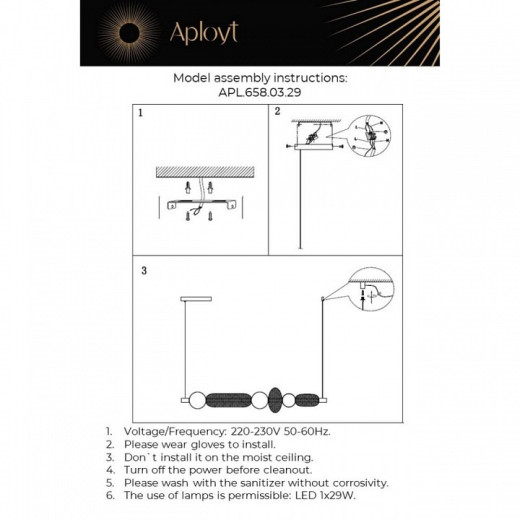 Aployt

Model assembly instructions:
APL.658.03.29

1

2

3

1. Voltage/Frequency: 220-230V 50-60Hz.
2. Please wear gloves to install.
3. Don`t install it on the moist ceiling.
4. Turn off the power before cleanout.
5. Please wash with the sanitizer without corrosivity.
6. The use of lamps is permissible: LED 1x29W.