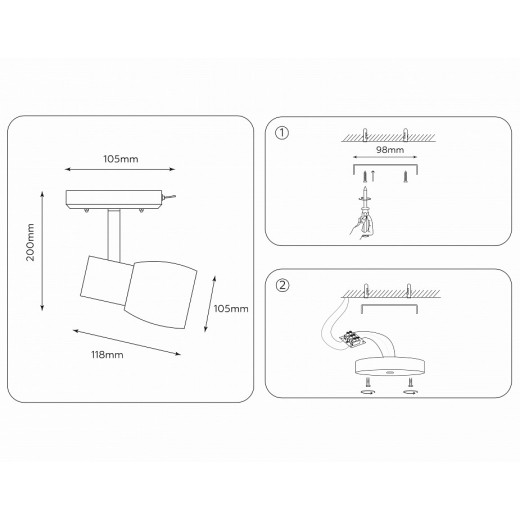 105mm
200mm
105mm
118mm

①
98mm

②