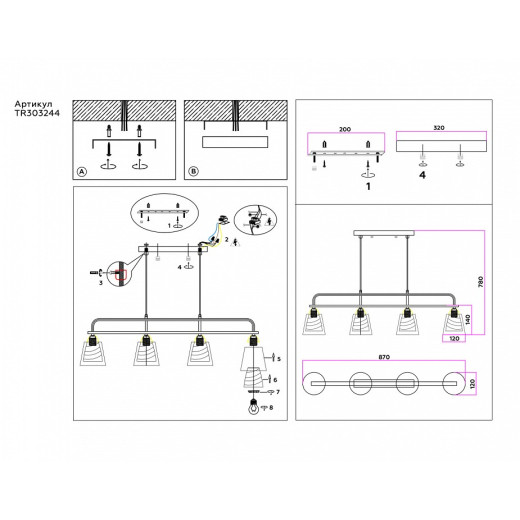 Артикул
TR303244

A

B

1

2

3

4

5

6

7

8

200

320

1

4

780

140

120

870

120