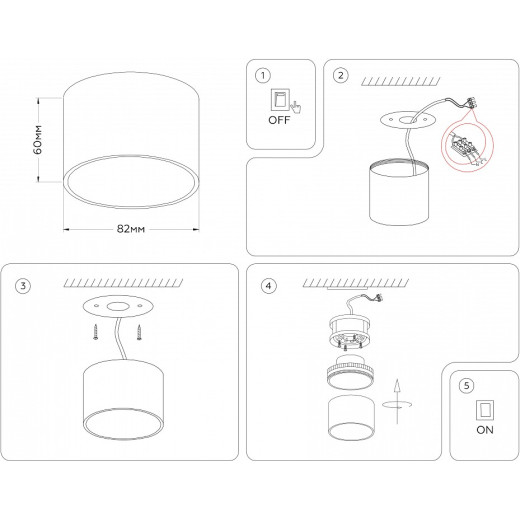 60мм

82мм

1

OFF

2

3

4

5

ON