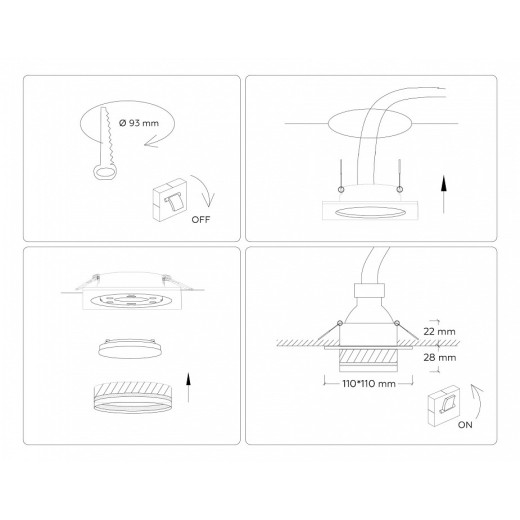 Ø 93 mm

OFF

22 mm

28 mm

110*110 mm

ON