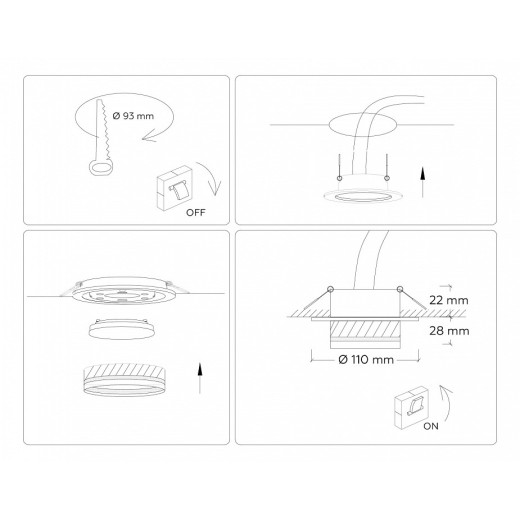 Ø 93 mm

OFF

22 mm

28 mm

Ø 110 mm

ON