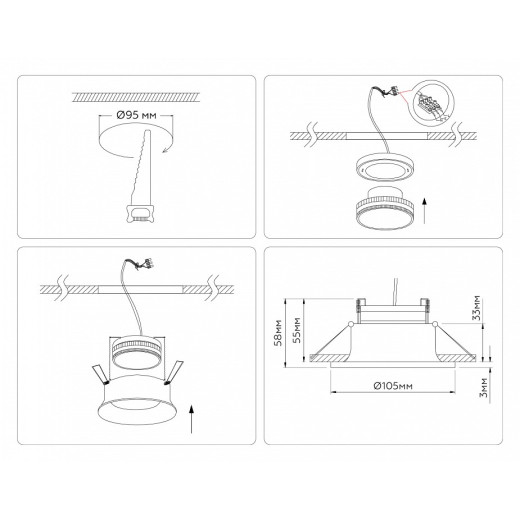 Ø95 мм

58мм
55мм
33мм
Ø105мм
3мм