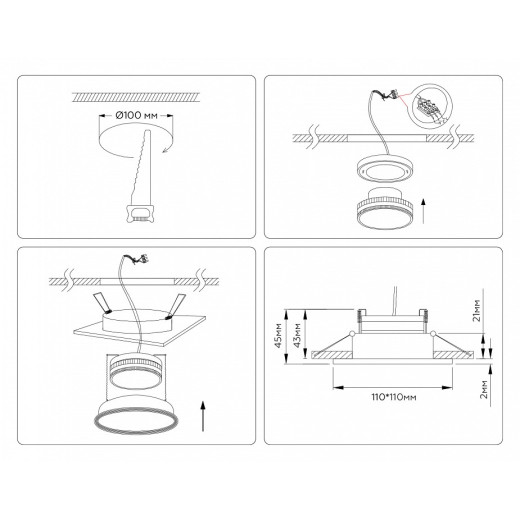 Ø100 мм

45мм
43мм
21мм
110*110мм
2мм