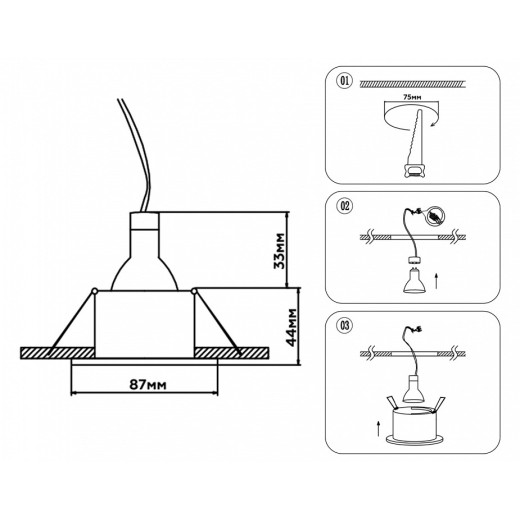 33мм
44мм
87мм
01
75мм
02
03