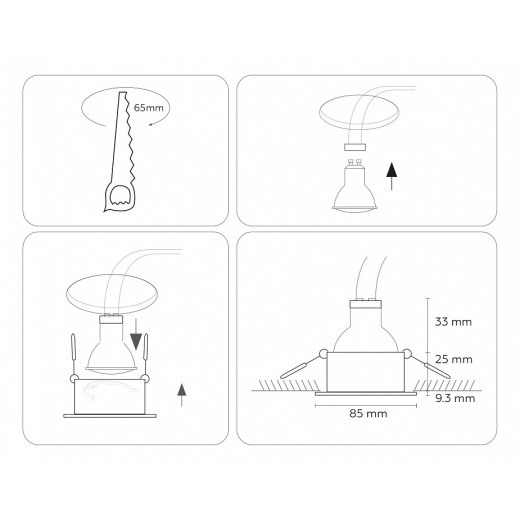 65mm

33 mm

25 mm

9.3 mm

85 mm