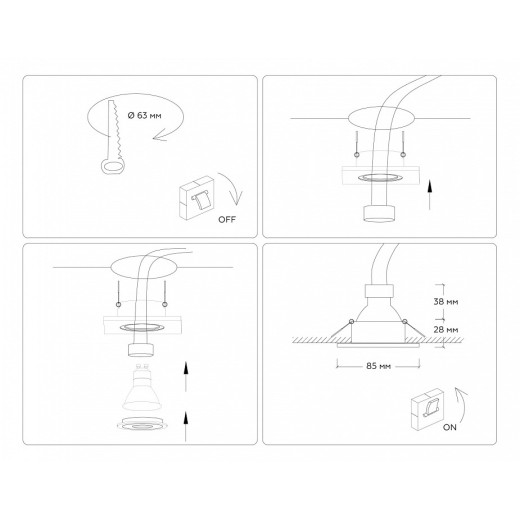 Ø 63 мм

OFF

38 мм

28 мм

85 мм

ON