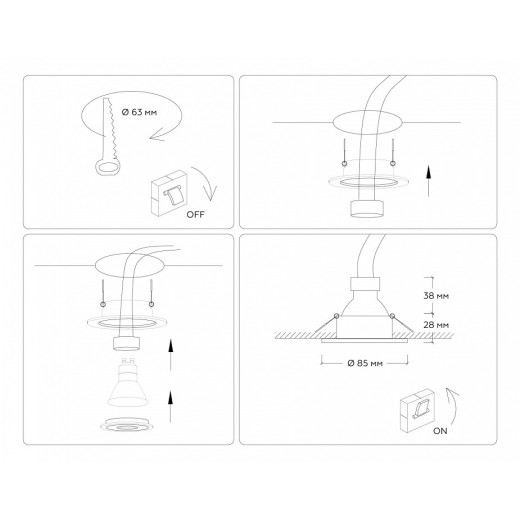 Ø 63 мм

OFF

38 мм

28 мм

Ø 85 мм

ON