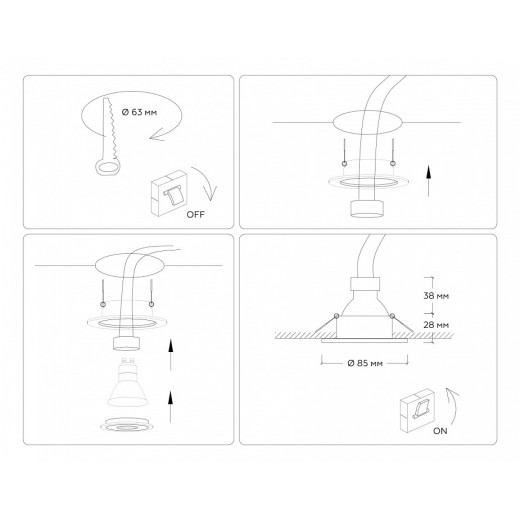 Ø 63 мм

OFF

38 мм

28 мм

Ø 85 мм

ON