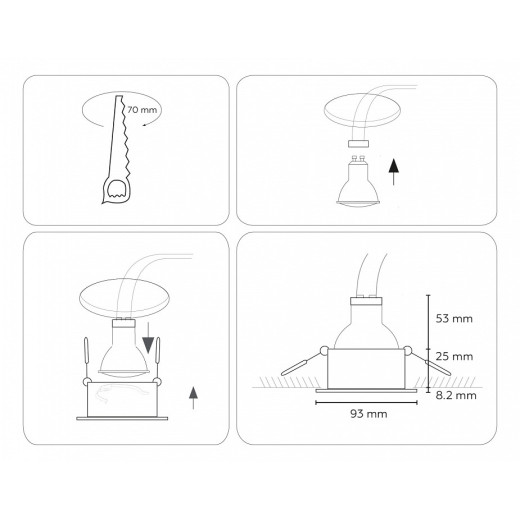 70 mm

53 mm

25 mm

8.2 mm

93 mm